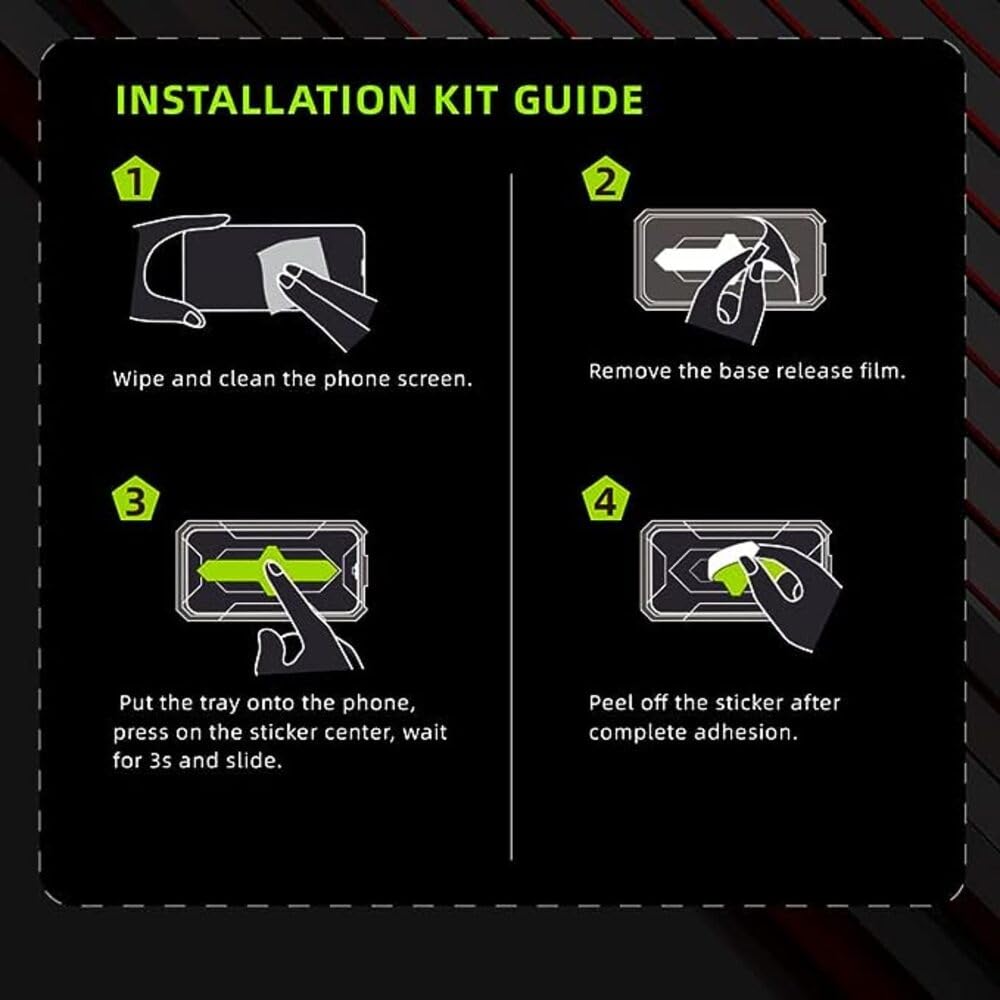 INSTALLATION KIT GUIDE

1

Wipe and clean the phone screen.

2

Remove the base release film.

3

Put the tray onto the phone, press on the sticker center, wait for 3s and slide.

4

Peel off the sticker after complete adhesion.